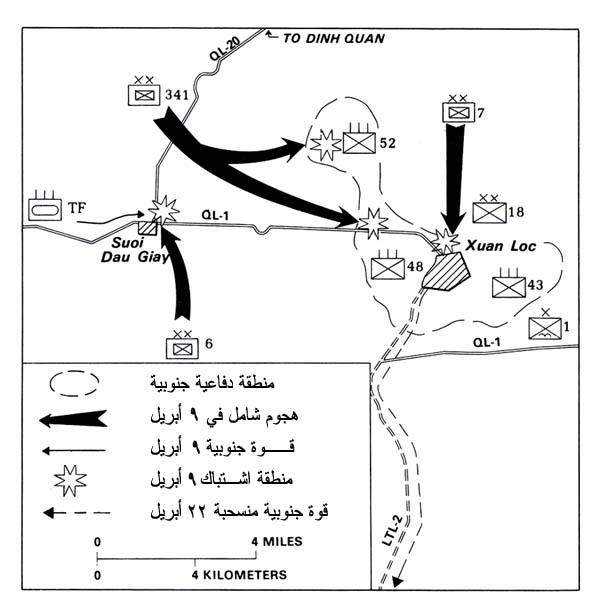 TO DINH QUAN
QL-20
341
7
52
TF
QL-1
18
Suoi Dau Giay
Xuan Loc
48
43
1
6
QL-1
LTL-2

منطقة دفاعية جنوبية
هجوم شامل في ٩ أبريل
قـــوة جنوبية ٩ أبريل
منطقة اشـــتباك ٩ أبريل
قوة جنوبية منسحبة ٢٢ أبريل

0 4 MILES
0 4 KILOMETERS